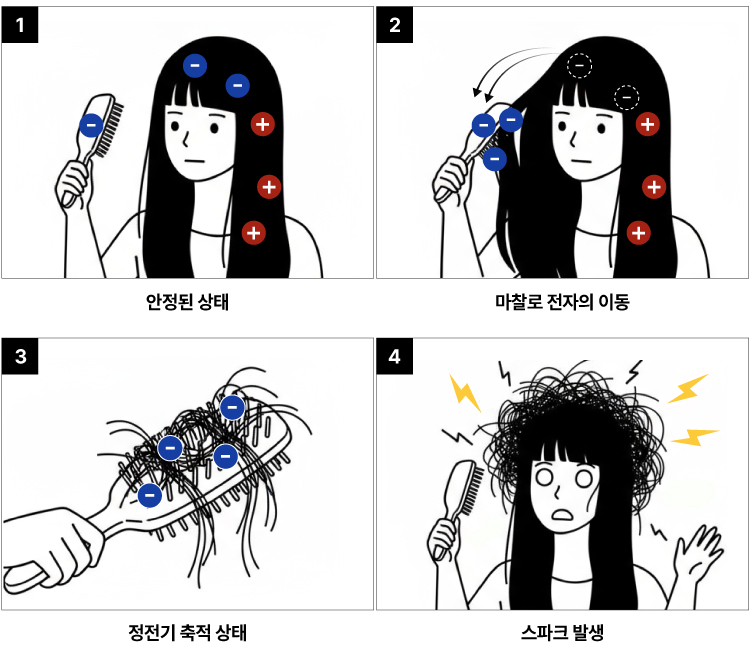 1

안정된 상태

2

마찰로 전자의 이동

3

정전기 축적 상태

4

스파크 발생